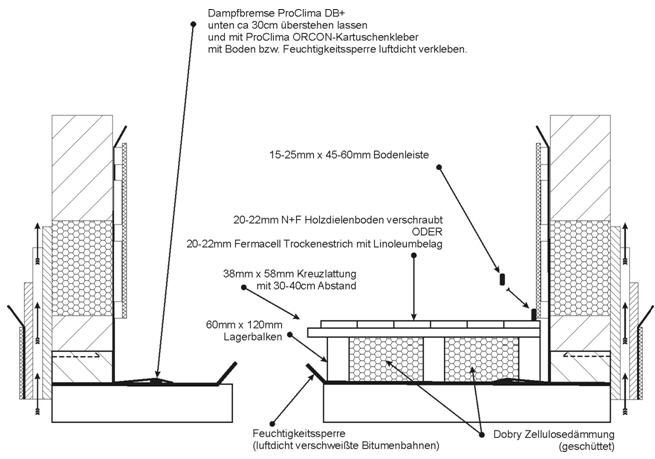 Dampfbremse ProClima DB+
unten ca 30cm überstehen lassen
und mit ProClima ORCON-Kartuschenkleber
mit Boden bzw. Feuchtigkeitssperre luftdicht verkleben.

15-25mm x 45-60mm Bodenleiste

20-22mm N+F Holzdielenboden verschraubt
ODER
20-22mm Fermacell Trockenestrich mit Linoleumbelag

38mm x 58mm Kreuzlattung
mit 30-40cm Abstand

60mm x 120mm
Lagerbalken

Feuchtigkeitssperre
(luftdicht verschweißte Bitumenbahnen)

Dobry Zellulosedämmung
(geschüttet)